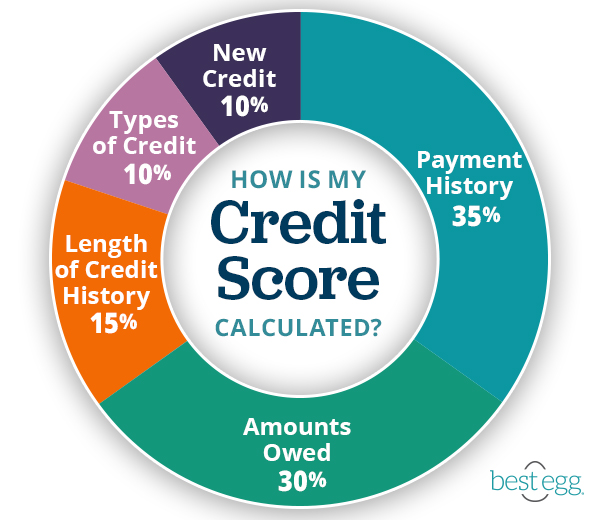 HOW IS MY
Credit
Score
CALCULATED?

Payment History 35%

Amounts Owed 30%

Length of Credit History 15%

Types of Credit 10%

New Credit 10%

best egg.