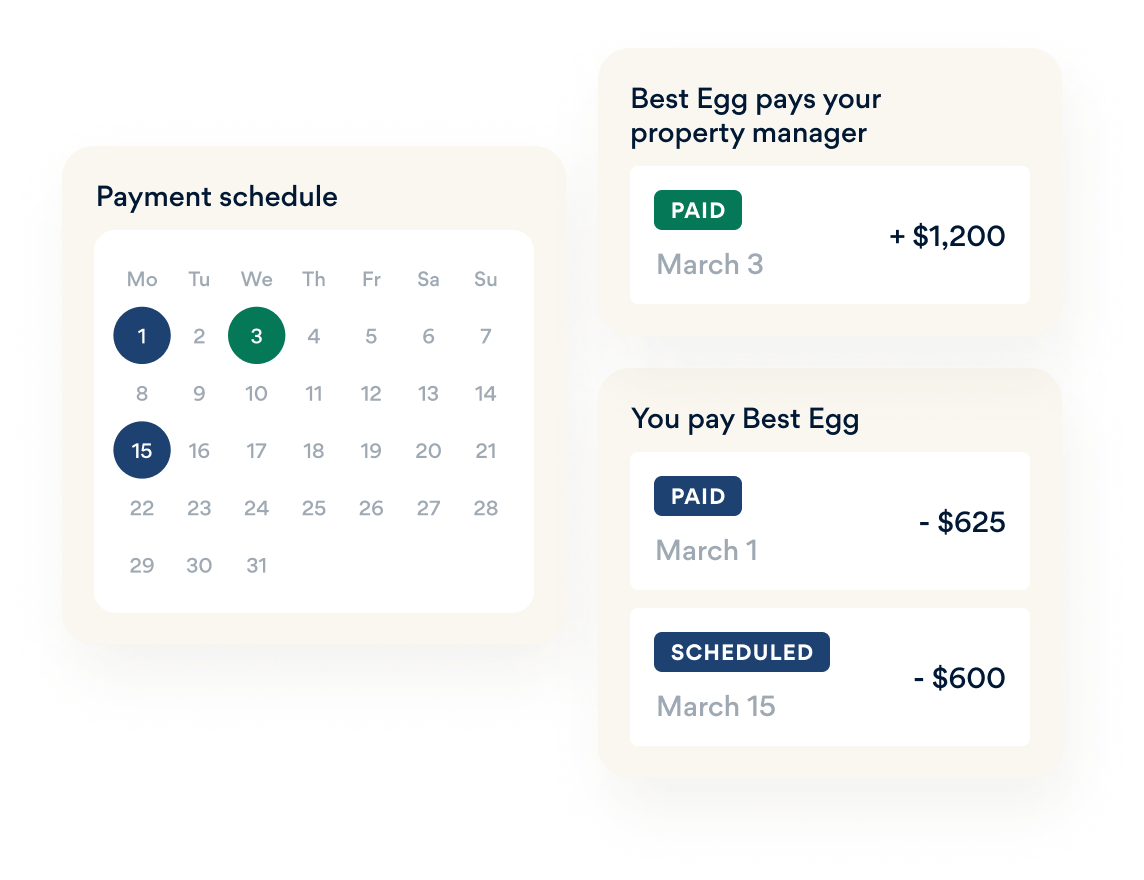 Payment schedule

| Mo | Tu | We | Th | Fr | Sa | Su |
|---|---|---|---|---|---|---|
| 1 | 2 | 3 | 4 | 5 | 6 | 7 |
| 8 | 9 | 10 | 11 | 12 | 13 | 14 |
| 15 | 16 | 17 | 18 | 19 | 20 | 21 |
| 22 | 23 | 24 | 25 | 26 | 27 | 28 |
| 29 | 30 | 31 | | | | |

Best Egg pays your property manager

PAID
March 3
+ $1,200

You pay Best Egg

PAID
March 1
- $625

SCHEDULED
March 15
- $600